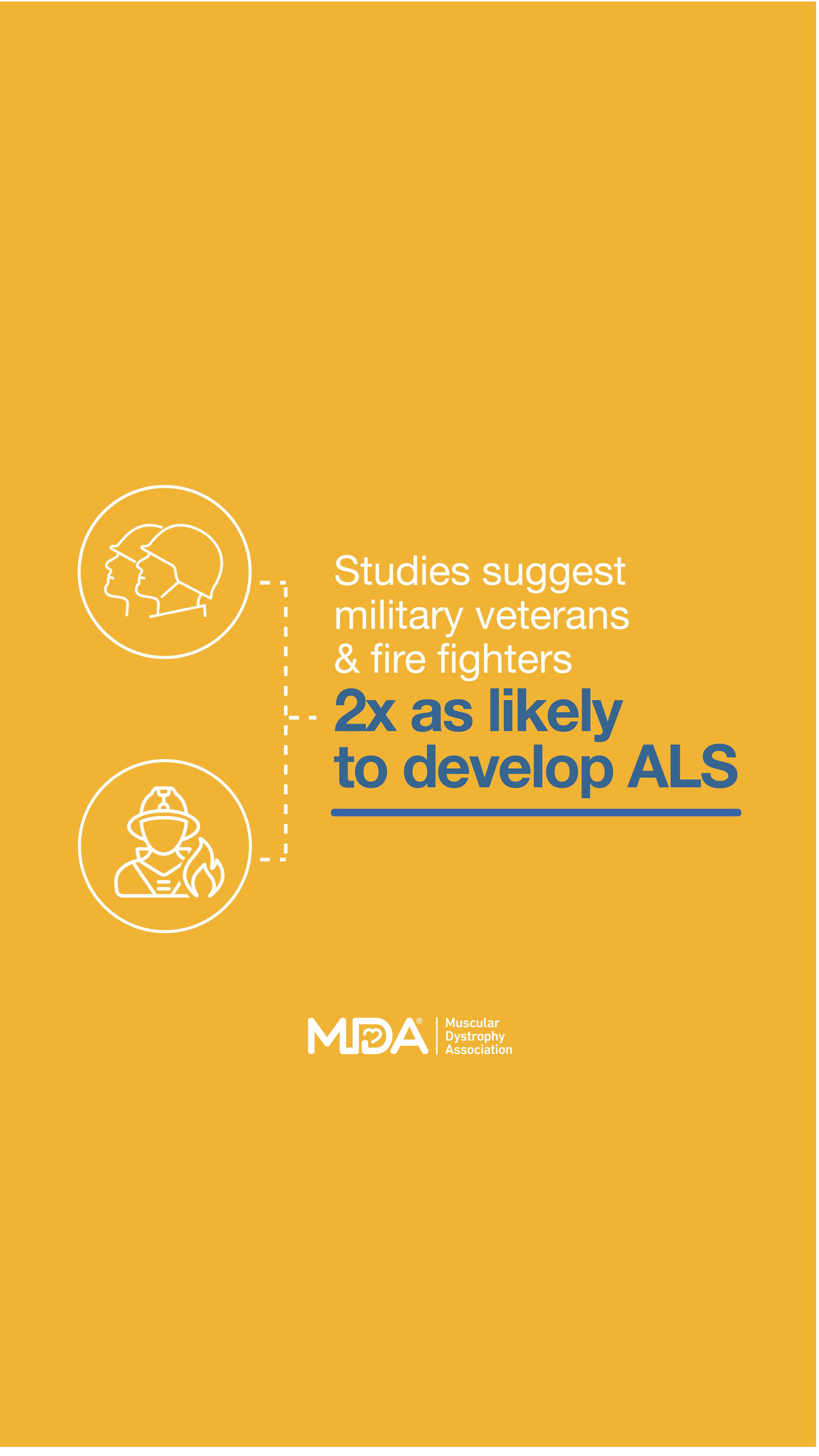 Studies suggest military veterans & fire fighters

2x as likely to develop ALS

MDA® Muscular Dystrophy Association