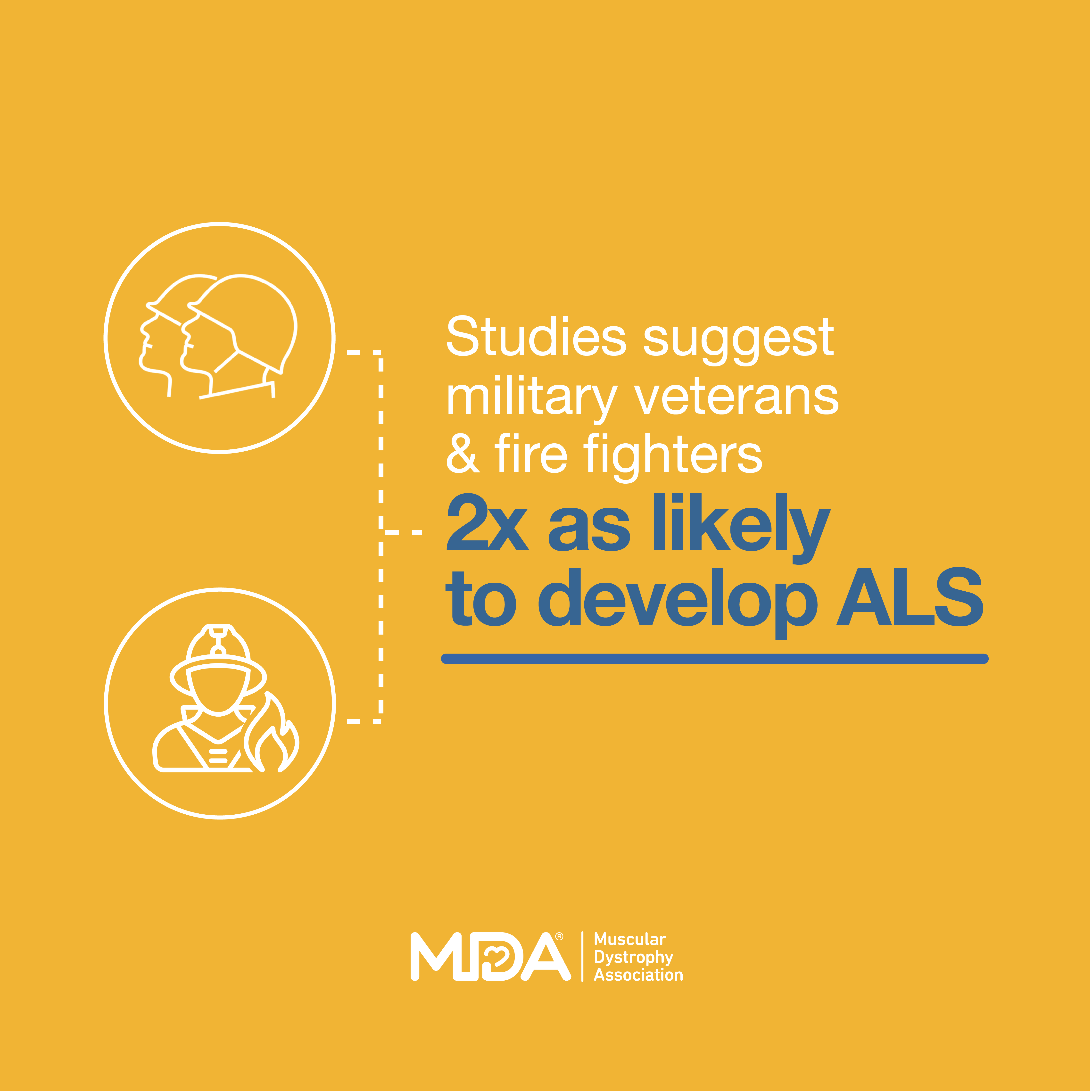 Studies suggest military veterans & fire fighters

2x as likely to develop ALS

MDA®

Muscular Dystrophy Association