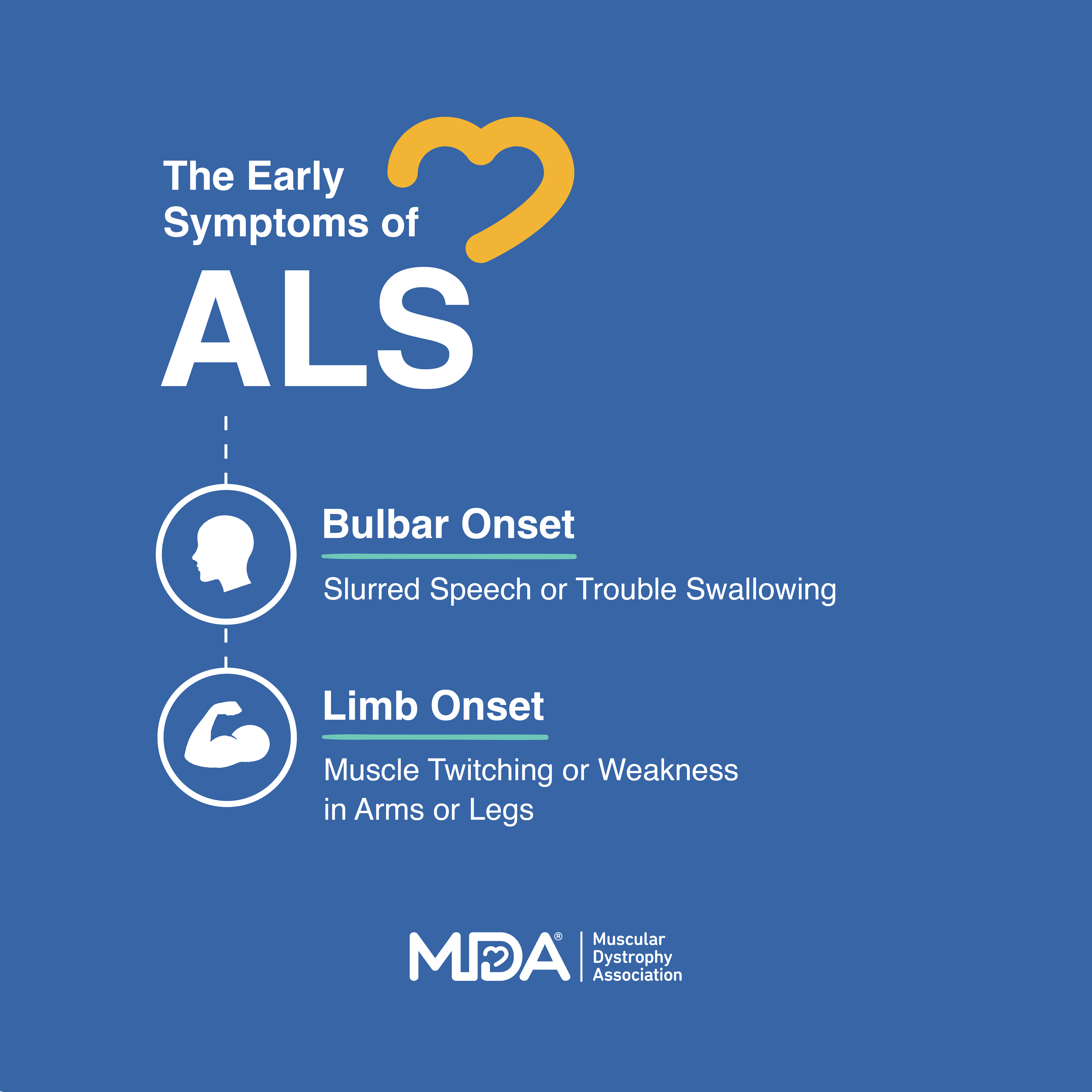 The Early Symptoms of

ALS

Bulbar Onset

Slurred Speech or Trouble Swallowing

Limb Onset

Muscle Twitching or Weakness in Arms or Legs

MDA®

Muscular Dystrophy Association