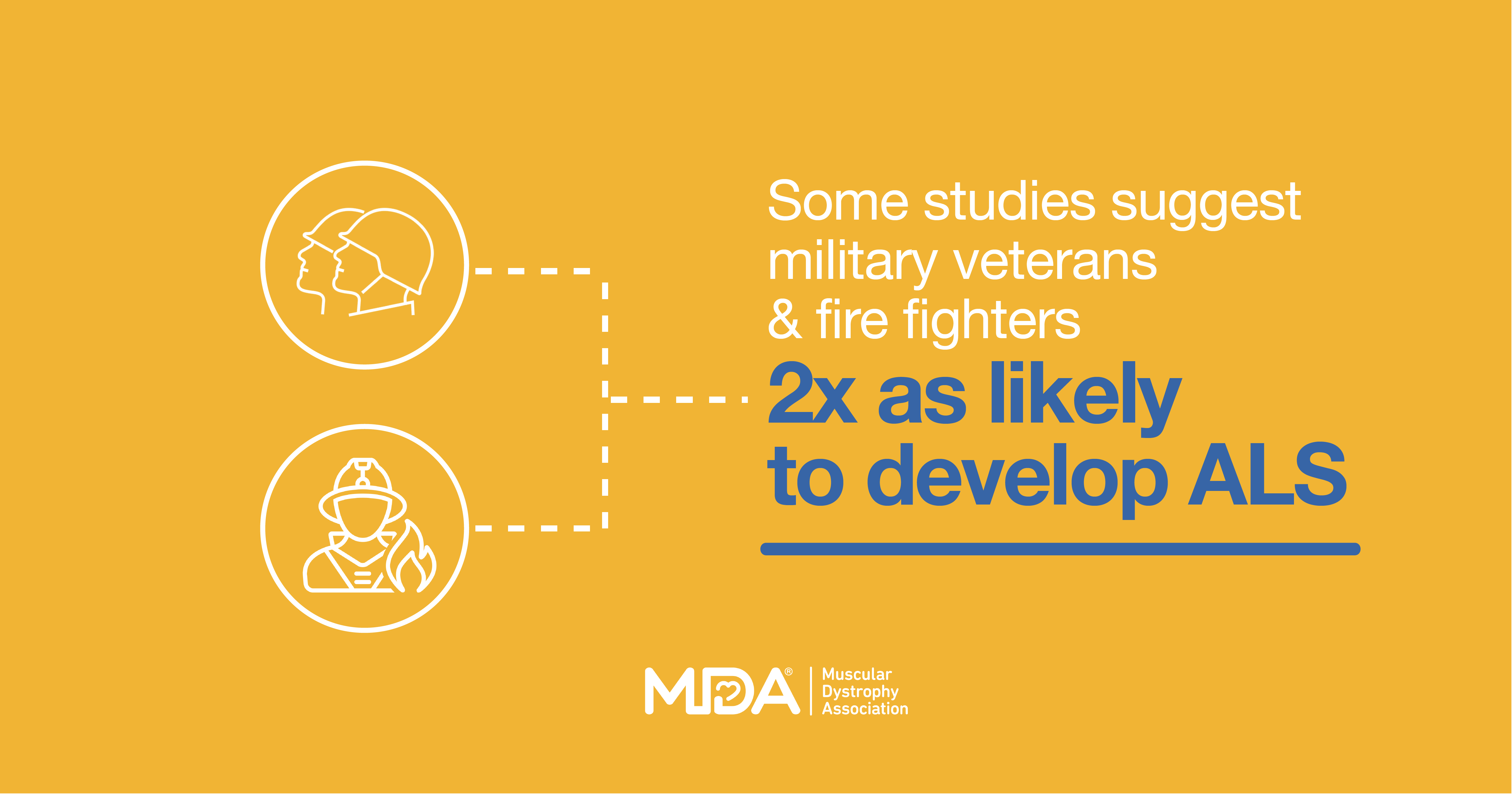 Some studies suggest military veterans & fire fighters

2x as likely to develop ALS

MDA®
Muscular Dystrophy Association